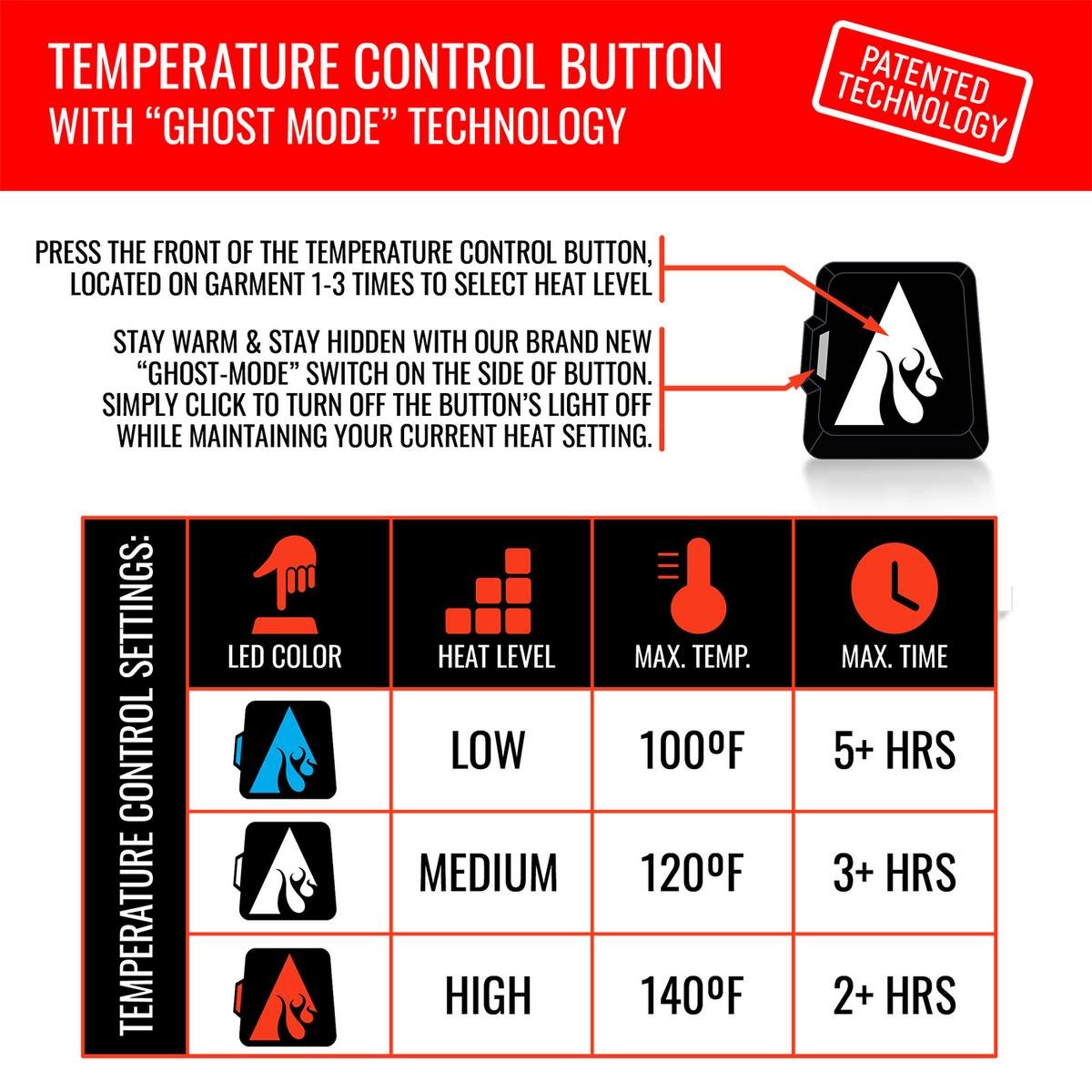 TEMPERATURE CONTROL BUTTON
WITH "GHOST MODE" TECHNOLOGY

PATENTED TECHNOLOGY

PRESS THE FRONT OF THE TEMPERATURE CONTROL BUTTON, LOCATED ON GARMENT 1-3 TIMES TO SELECT HEAT LEVEL

STAY WARM & STAY HIDDEN WITH OUR BRAND NEW "GHOST-MODE" SWITCH ON THE SIDE OF BUTTON. SIMPLY CLICK TO TURN OFF THE BUTTON'S LIGHT OFF WHILE MAINTAINING YOUR CURRENT HEAT SETTING.

TEMPERATURE CONTROL SETTINGS:

| LED COLOR | HEAT LEVEL | MAX. TEMP. | MAX. TIME |
|---|---|---|---|
| | LOW | 100ºF | 5+ HRS |
| | MEDIUM | 120ºF | 3+ HRS |
| | HIGH | 140ºF | 2+ HRS |