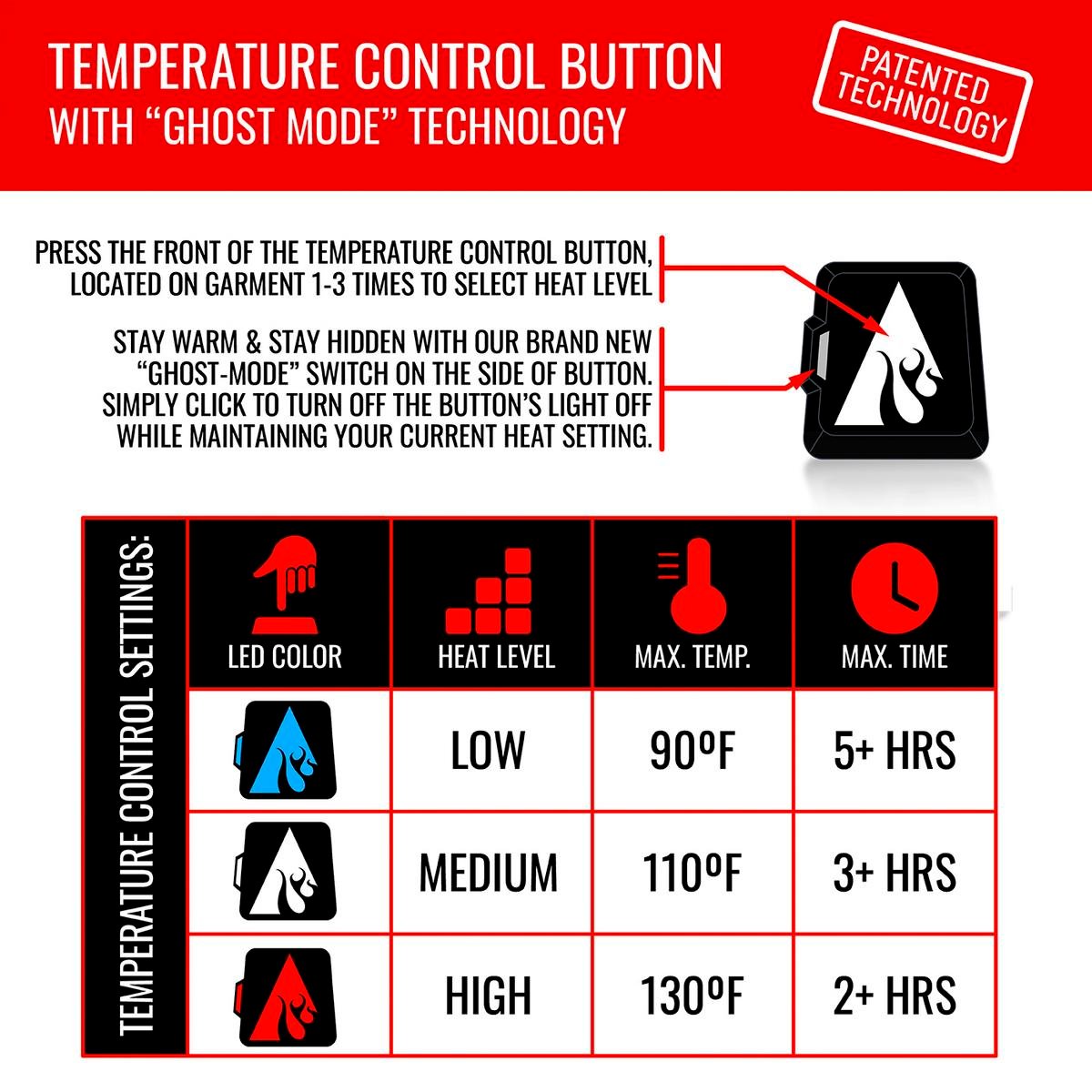 TEMPERATURE CONTROL BUTTON
WITH "GHOST MODE" TECHNOLOGY

PATENTED TECHNOLOGY

PRESS THE FRONT OF THE TEMPERATURE CONTROL BUTTON, LOCATED ON GARMENT 1-3 TIMES TO SELECT HEAT LEVEL

STAY WARM & STAY HIDDEN WITH OUR BRAND NEW "GHOST-MODE" SWITCH ON THE SIDE OF BUTTON. SIMPLY CLICK TO TURN OFF THE BUTTON'S LIGHT OFF WHILE MAINTAINING YOUR CURRENT HEAT SETTING.

TEMPERATURE CONTROL SETTINGS:

| LED COLOR | HEAT LEVEL | MAX. TEMP. | MAX. TIME |
|---|---|---|---|
| | LOW | 90ºF | 5+ HRS |
| | MEDIUM | 110ºF | 3+ HRS |
| | HIGH | 130ºF | 2+ HRS |